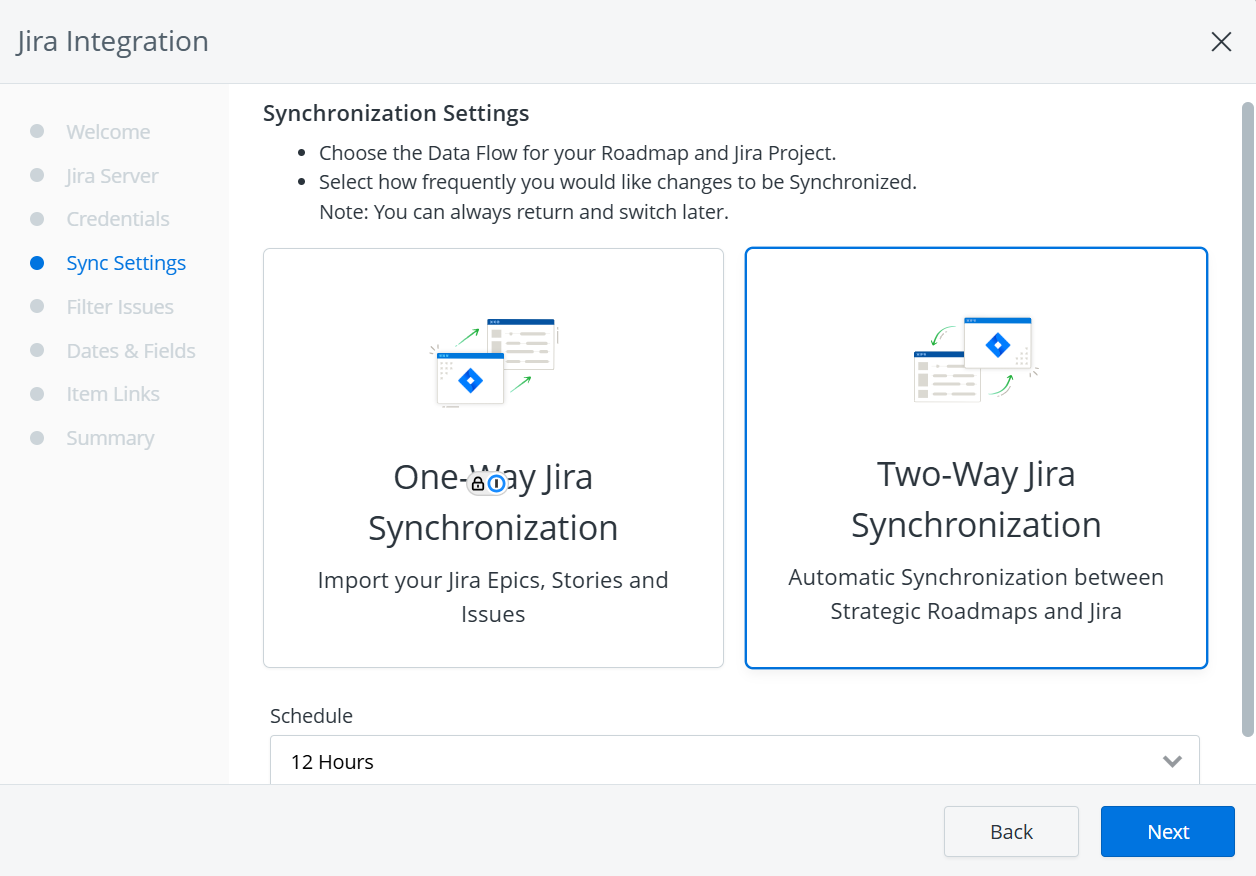 Jira Integration

Welcome
Jira Server
Credentials
Sync Settings
Filter Issues
Dates & Fields
Item Links
Summary

Synchronization Settings

- Choose the Data Flow for your Roadmap and Jira Project.
- Select how frequently you would like changes to be Synchronized.
Note: You can always return and switch later.

One-Way Jira Synchronization
Import your Jira Epics, Stories and Issues

Two-Way Jira Synchronization
Automatic Synchronization between Strategic Roadmaps and Jira

Schedule
12 Hours

Back
Next